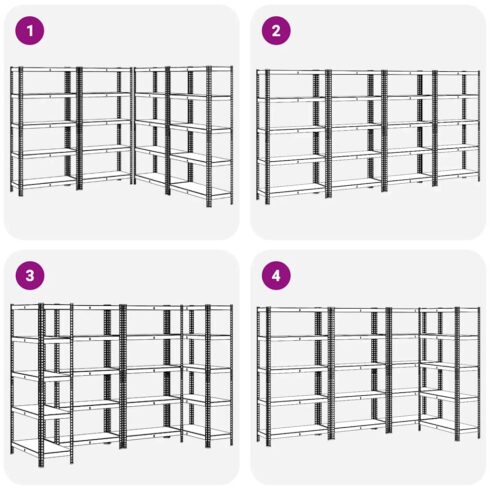 1

2

3

4