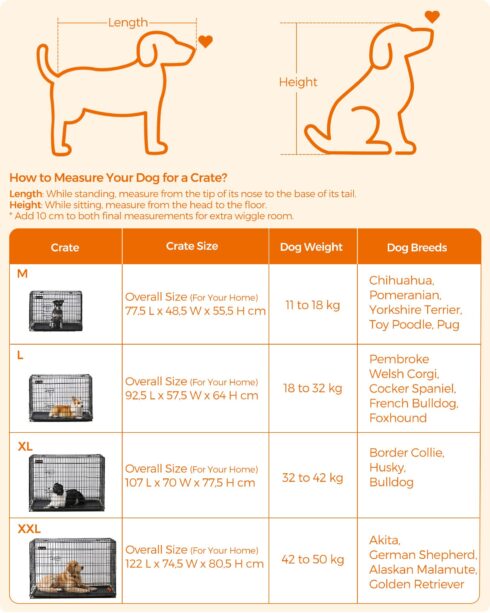 Length

Height

How to Measure Your Dog for a Crate?

Length: While standing, measure from the tip of its nose to the base of its tail.
Height: While sitting, measure from the head to the floor.
* Add 10 cm to both final measurements for extra wiggle room.

| Crate | Crate Size | Dog Weight | Dog Breeds |
|---|---|---|---|
| M | Overall Size (For Your Home) 77.5 L x 48.5 W x 55.5 H cm | 11 to 18 kg | Chihuahua, Pomeranian, Yorkshire Terrier, Toy Poodle, Pug |
| L | Overall Size (For Your Home) 92.5 L x 57.5 W x 64 H cm | 18 to 32 kg | Pembroke Welsh Corgi, Cocker Spaniel, French Bulldog, Foxhound |
| XL | Overall Size (For Your Home) 107 L x 70 W x 77.5 H cm | 32 to 42 kg | Border Collie, Husky, Bulldog |
| XXL | Overall Size (For Your Home) 122 L x 74.5 W x 80.5 H cm | 42 to 50 kg | Akita, German Shepherd, Alaskan Malamute, Golden Retriever |